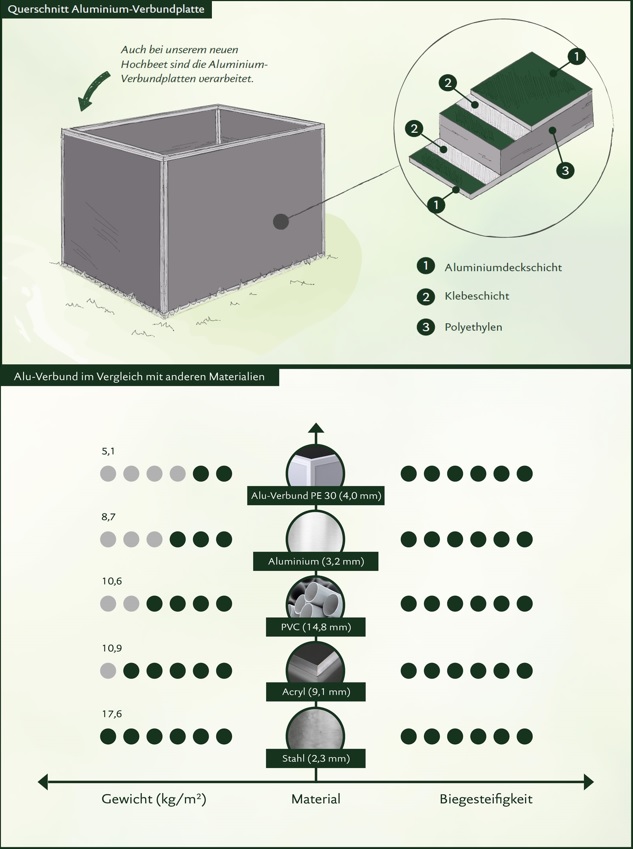 Querschnitt Aluminium-Verbundplatte

Auch bei unserem neuen Hochbeet sind die Aluminium-Verbundplatten verarbeitet.

1
2
2
1
3

1 Aluminiumdeckschicht
2 Klebeschicht
3 Polyethylen

Alu-Verbund im Vergleich mit anderen Materialien

5,1
Alu-Verbund PE 30 (4,0 mm)

8,7
Aluminium (3,2 mm)

10,6
PVC (14,8 mm)

10,9
Acryl (9,1 mm)

17,6
Stahl (2,3 mm)

Gewicht (kg/m²)
Material
Biegesteifigkeit